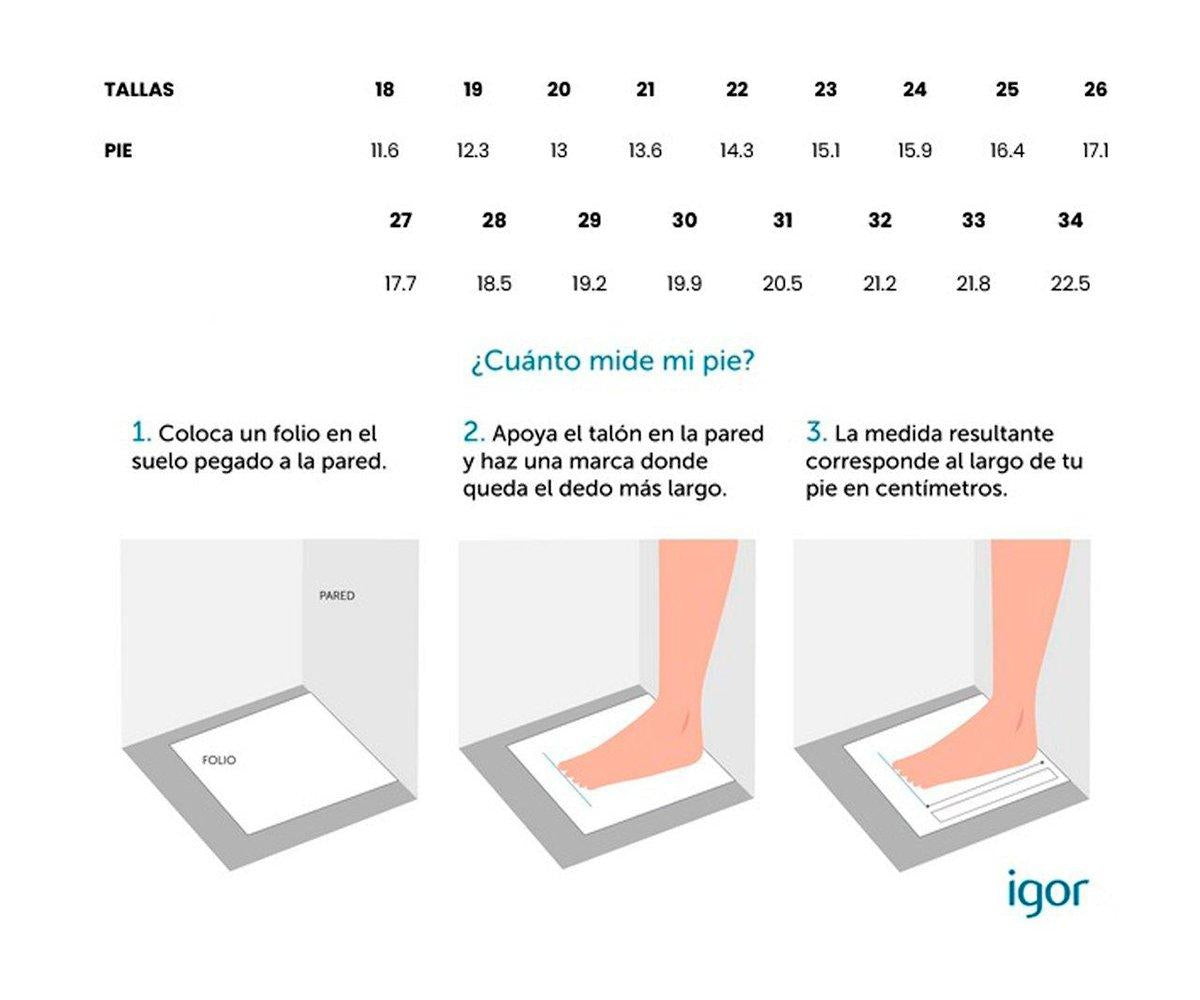 | TALLAS | 18 | 19 | 20 | 21 | 22 | 23 | 24 | 25 | 26 |
|---|---|---|---|---|---|---|---|---|---|
| PIE | 11.6 | 12.3 | 13 | 13.6 | 14.3 | 15.1 | 15.9 | 16.4 | 17.1 |

| 27 | 28 | 29 | 30 | 31 | 32 | 33 | 34 |
|---|---|---|---|---|---|---|---|
| 17.7 | 18.5 | 19.2 | 19.9 | 20.5 | 21.2 | 21.8 | 22.5 |

¿Cuánto mide mi pie?

1. Coloca un folio en el suelo pegado a la pared.

2. Apoya el talón en la pared y haz una marca donde queda el dedo más largo.

3. La medida resultante corresponde al largo de tu pie en centímetros.

PARED

FOLIO

igor