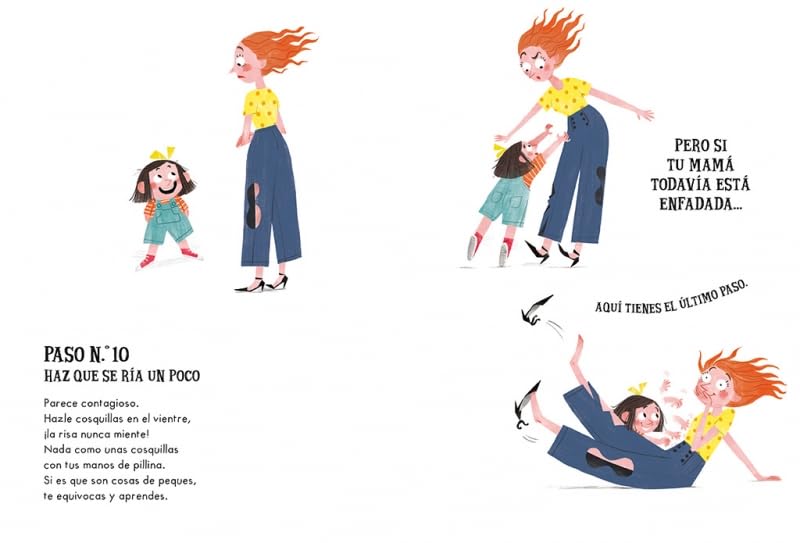 PASO N.º 10
HAZ QUE SE RÍA UN POCO

Parece contagioso.
Hazle cosquillas en el vientre,
¡la risa nunca miente!
Nada como unas cosquillas
con tus manos de pillina.
Si es que son cosas de peques,
te equivocas y aprendes.

PERO SI TU MAMÁ TODAVÍA ESTÁ ENFADADA...

AQUÍ TIENES EL ÚLTIMO PASO.